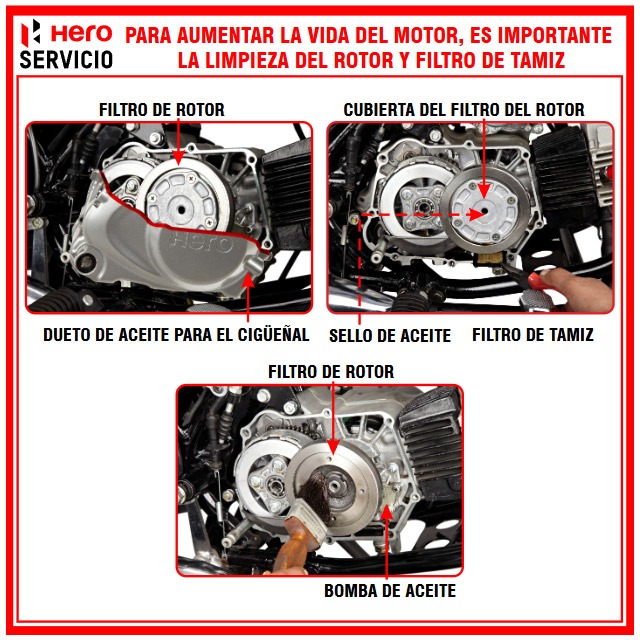 Hero
SERVICIO

PARA AUMENTAR LA VIDA DEL MOTOR, ES IMPORTANTE LA LIMPIEZA DEL ROTOR Y FILTRO DE TAMIZ

FILTRO DE ROTOR

Hero

DUETO DE ACEITE PARA EL CIGÜEÑAL

CUBIERTA DEL FILTRO DEL ROTOR

SELLO DE ACEITE

FILTRO DE TAMIZ

FILTRO DE ROTOR

BOMBA DE ACEITE